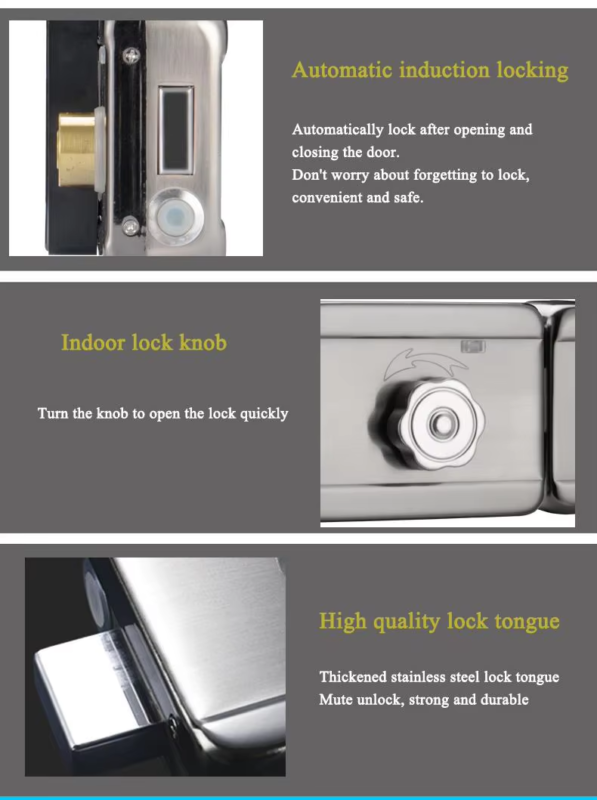 Automatic induction locking

Automatically lock after opening and closing the door.
Don't worry about forgetting to lock, convenient and safe.

Indoor lock knob

Turn the knob to open the lock quickly

High quality lock tongue

Thickened stainless steel lock tongue
Mute unlock, strong and durable