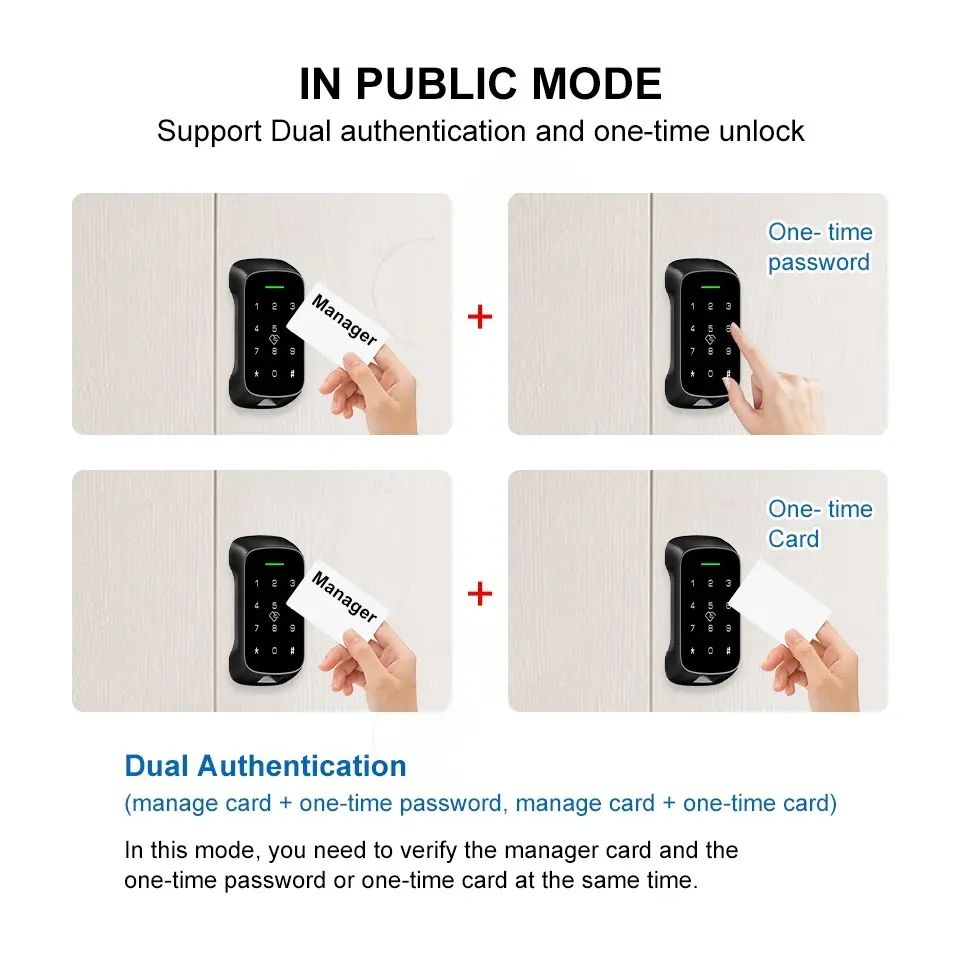 IN PUBLIC MODE
Support Dual authentication and one-time unlock

1 2 3
4 5 6
7 8 9
* 0 #

Manager

+

One- time password

1 2 3
4 5 6
7 8 9
* 0 #

1 2 3
4 5 6
7 8 9
* 0 #

Manager

+

One- time Card

1 2 3
4 5 6
7 8 9
* 0 #

Dual Authentication
(manage card + one-time password, manage card + one-time card)

In this mode, you need to verify the manager card and the one-time password or one-time card at the same time.